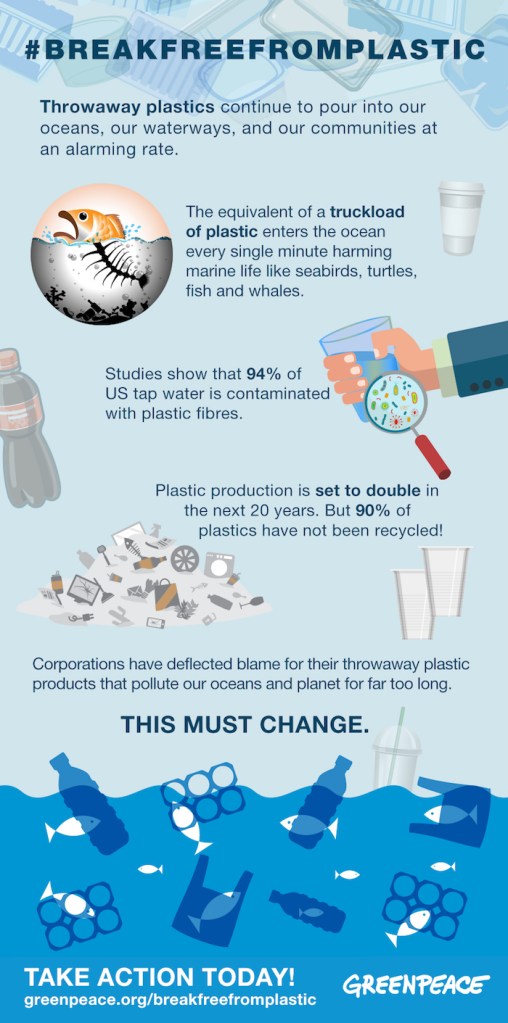 #BREAKFREEFROMPLASTIC

Throwaway plastics continue to pour into our oceans, our waterways, and our communities at an alarming rate.

The equivalent of a truckload of plastic enters the ocean every single minute harming marine life like seabirds, turtles, fish and whales.

Studies show that 94% of US tap water is contaminated with plastic fibres.

Plastic production is set to double in the next 20 years. But 90% of plastics have not been recycled!

Corporations have deflected blame for their throwaway plastic products that pollute our oceans and planet for far too long.

THIS MUST CHANGE.

TAKE ACTION TODAY!
greenpeace.org/breakfreefromplastic

GREENPEACE